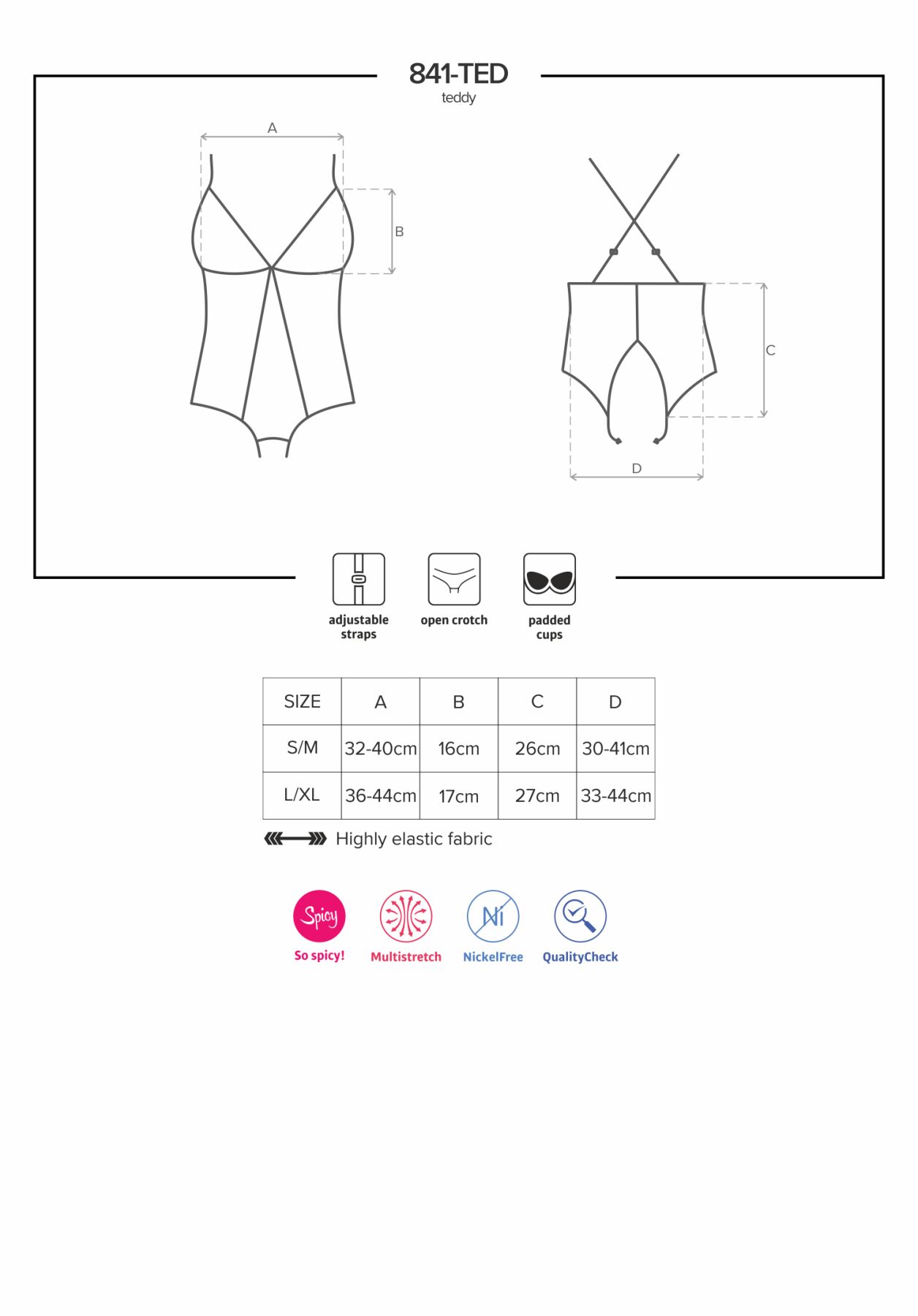 841-TED
teddy

A

B

C

D

adjustable straps

open crotch

padded cups

| SIZE | A | B | C | D |
|---|---|---|---|---|
| S/M | 32-40cm | 16cm | 26cm | 30-41cm |
| L/XL | 36-44cm | 17cm | 27cm | 33-44cm |

Highly elastic fabric

Spicy
So spicy!

Multistretch

Ni
NickelFree

QualityCheck